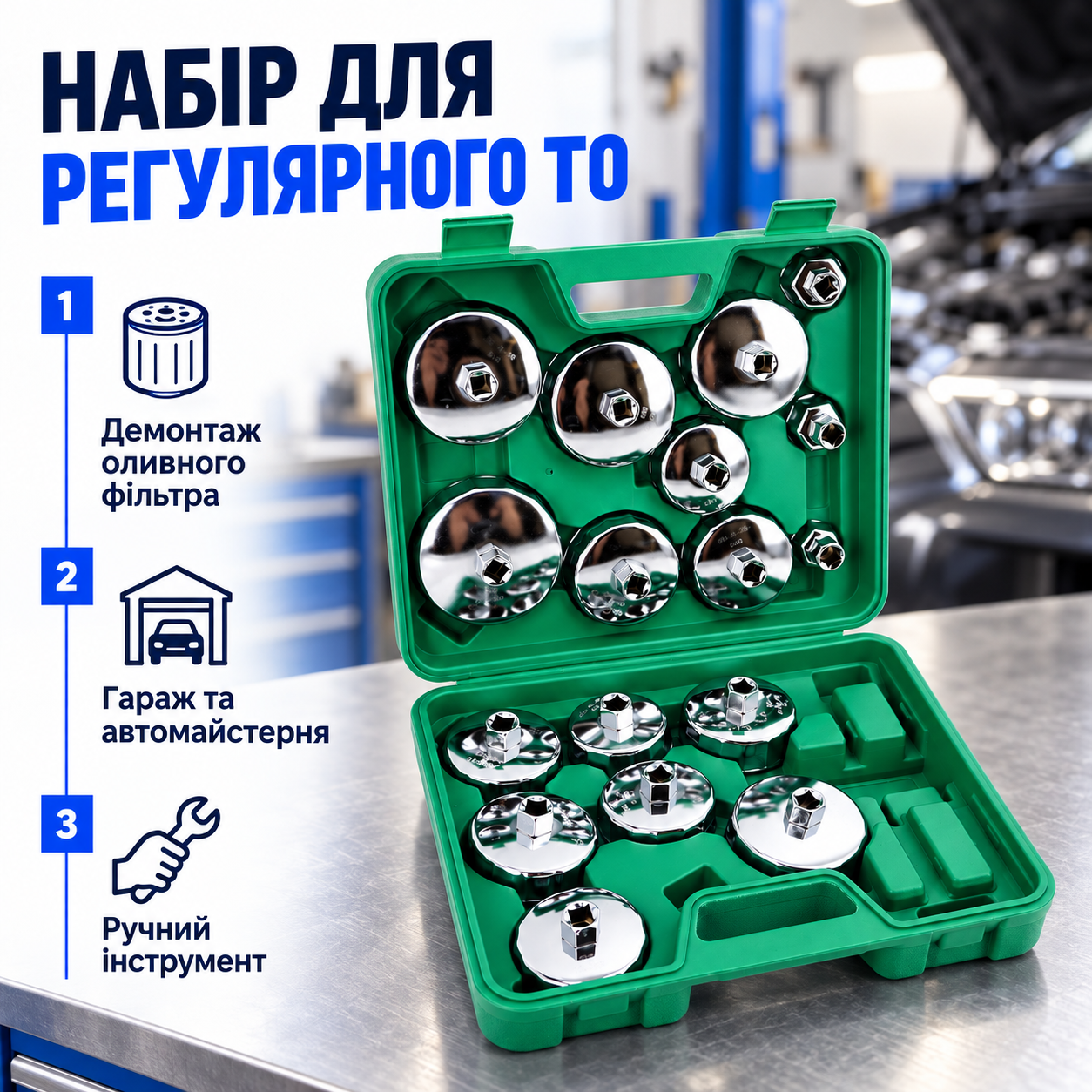 НАБІР ДЛЯ РЕГУЛЯРНОГО ТО

1

Демонтаж оливного фільтра

2

Гараж та автомайстерня

3

Ручний інструмент