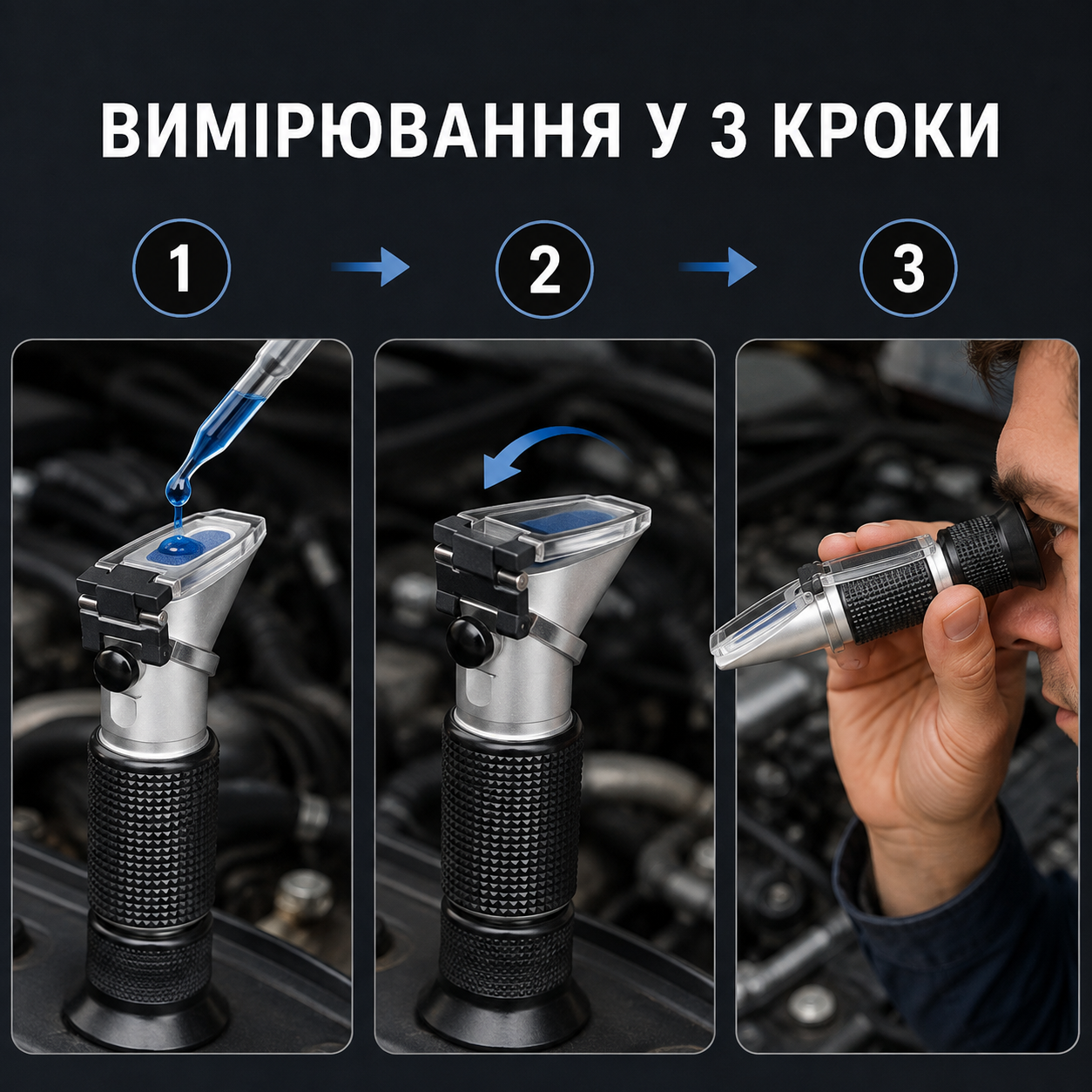 ВИМІРЮВАННЯ У 3 КРОКИ

1

2

3